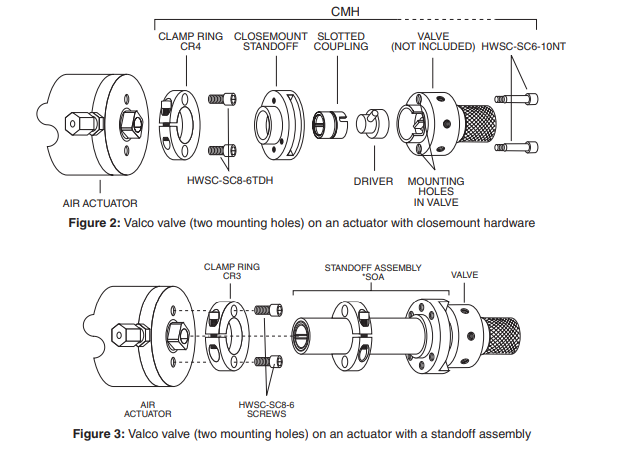 CMH

CLAMP RING CR4

CLOSEMOUNT STANDOFF

SLOTTED COUPLING

VALVE (NOT INCLUDED)

HWSC-SC6-10NT

HWSC-SC8-6TDH

DRIVER

MOUNTING HOLES IN VALVE

AIR ACTUATOR

**Figure 2:** Valco valve (two mounting holes) on an actuator with closemount hardware

CLAMP RING CR3

STANDOFF ASSEMBLY *SOA

VALVE

AIR ACTUATOR

HWSC-SC8-6 SCREWS

**Figure 3:** Valco valve (two mounting holes) on an actuator with a standoff assembly